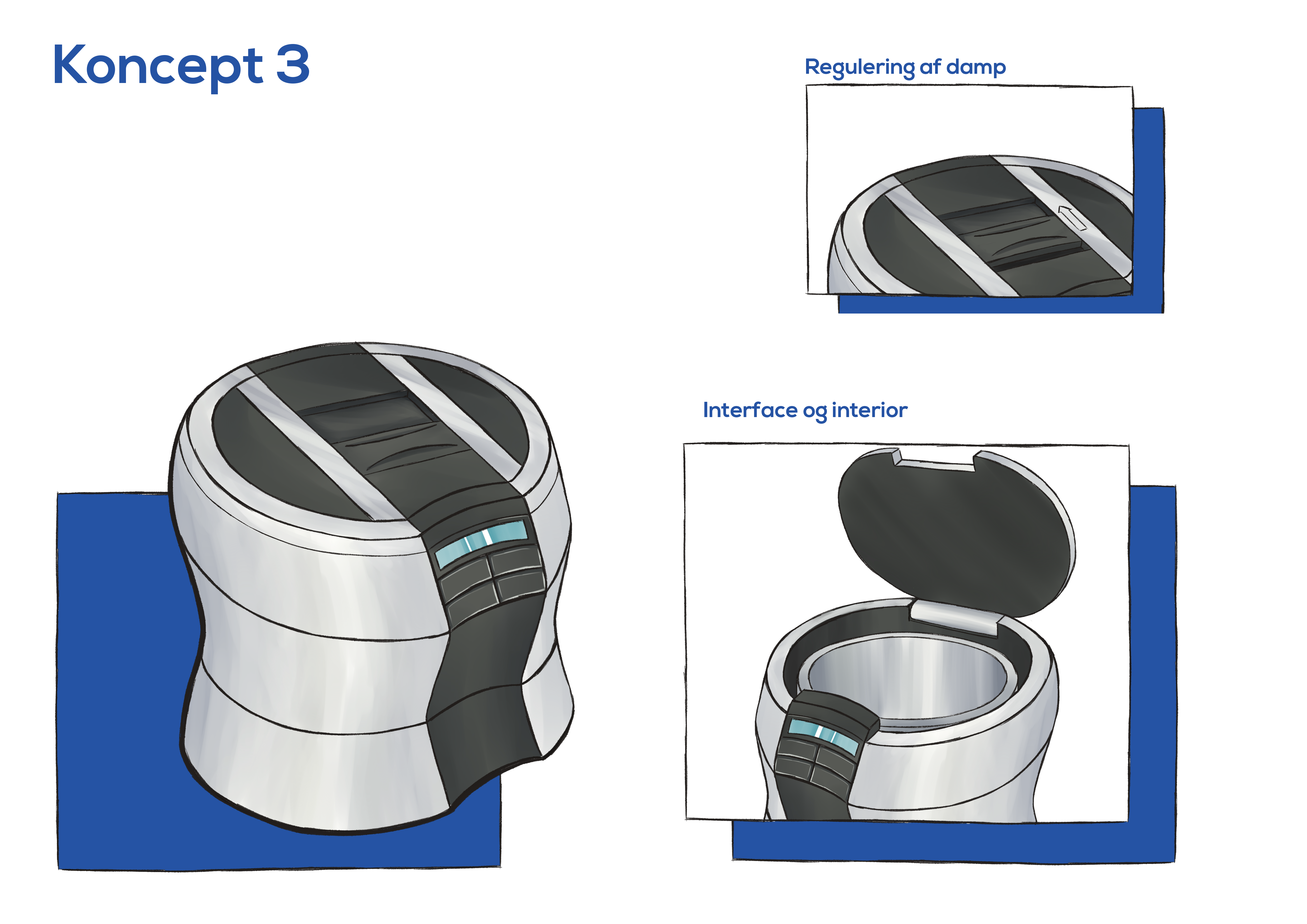 Koncept 3

Regulering af damp

Interface og interior