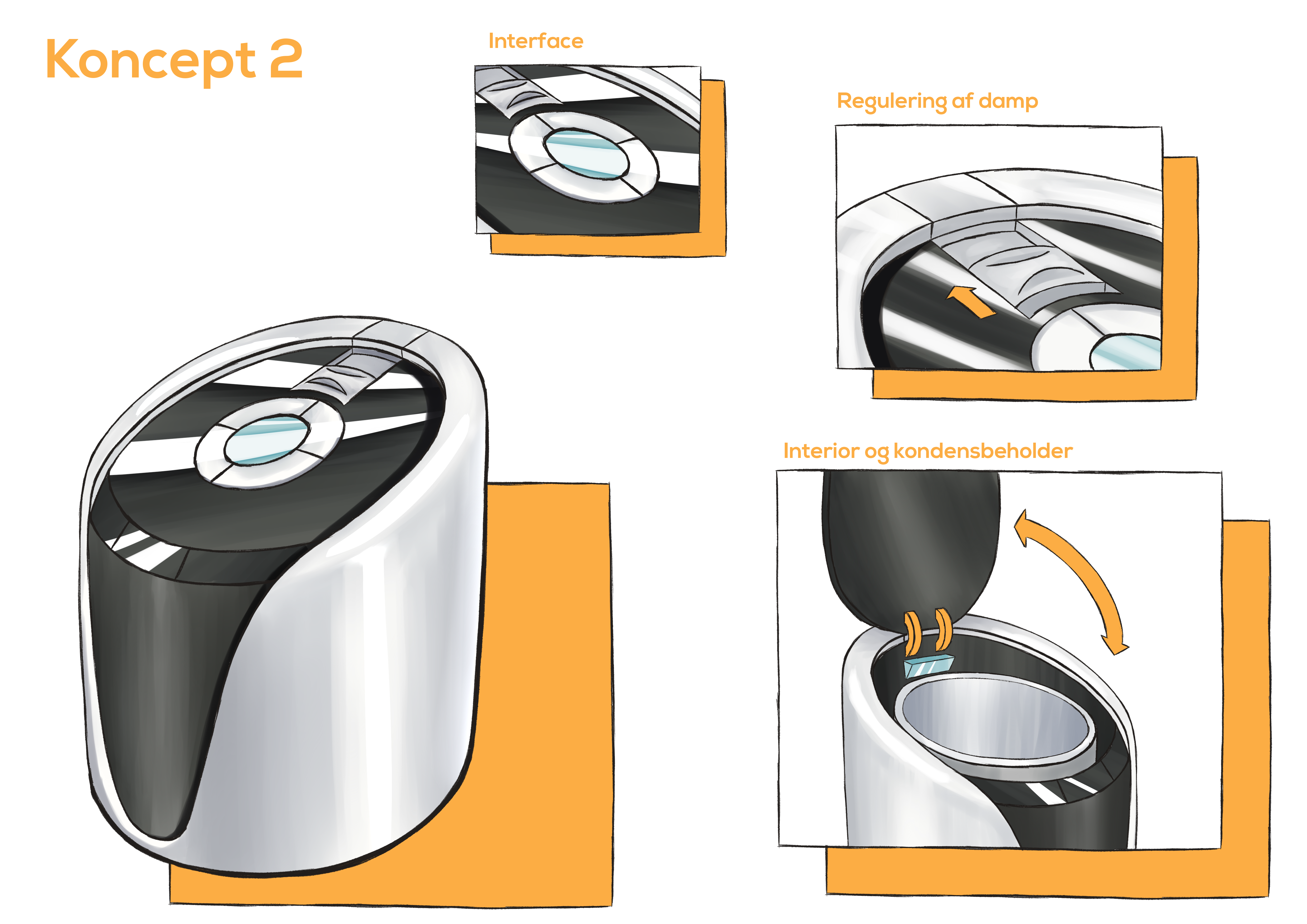 Koncept 2

Interface

Regulering af damp

Interior og kondensbeholder