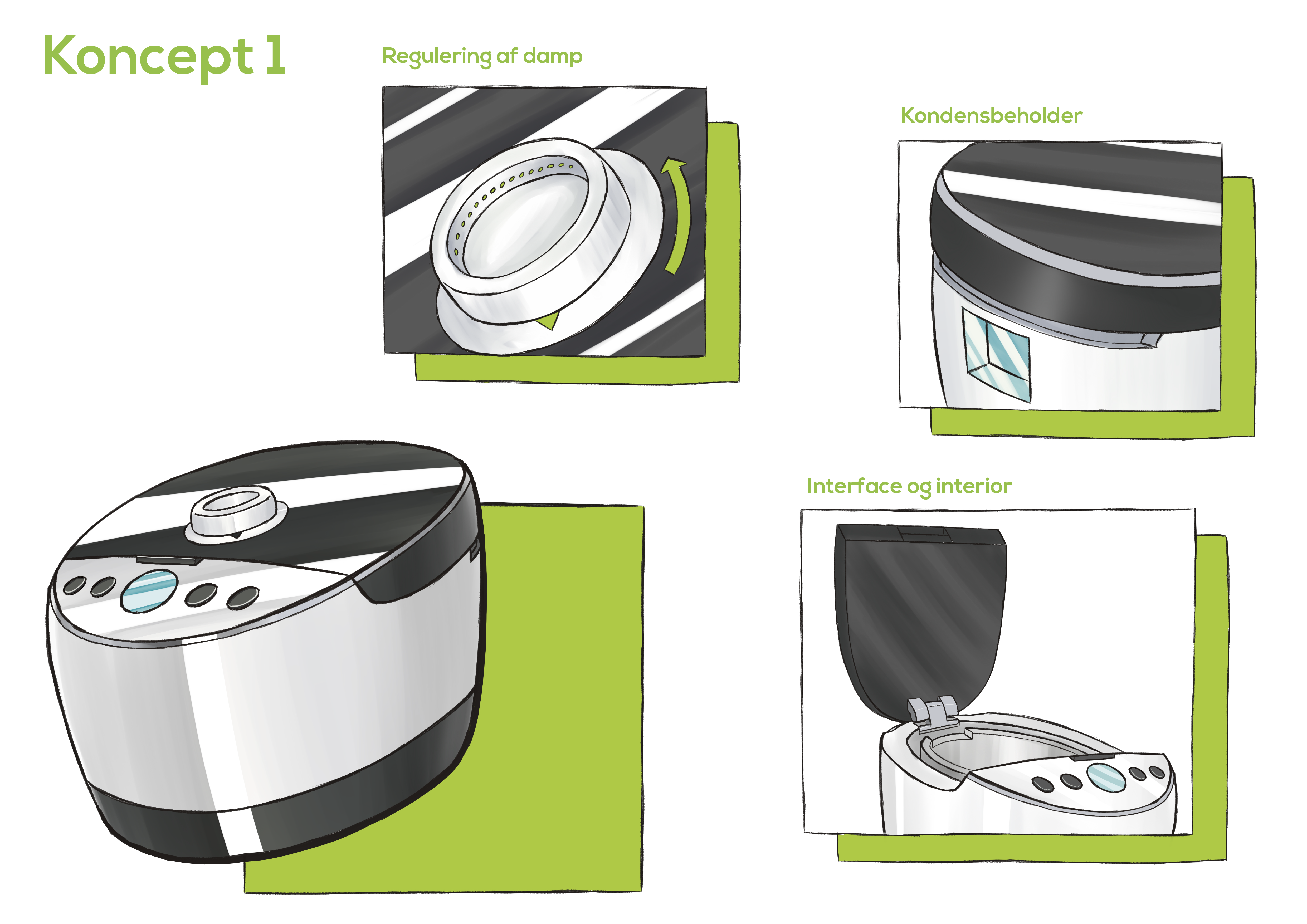 Koncept 1

Regulering af damp

Kondensbeholder

Interface og interior